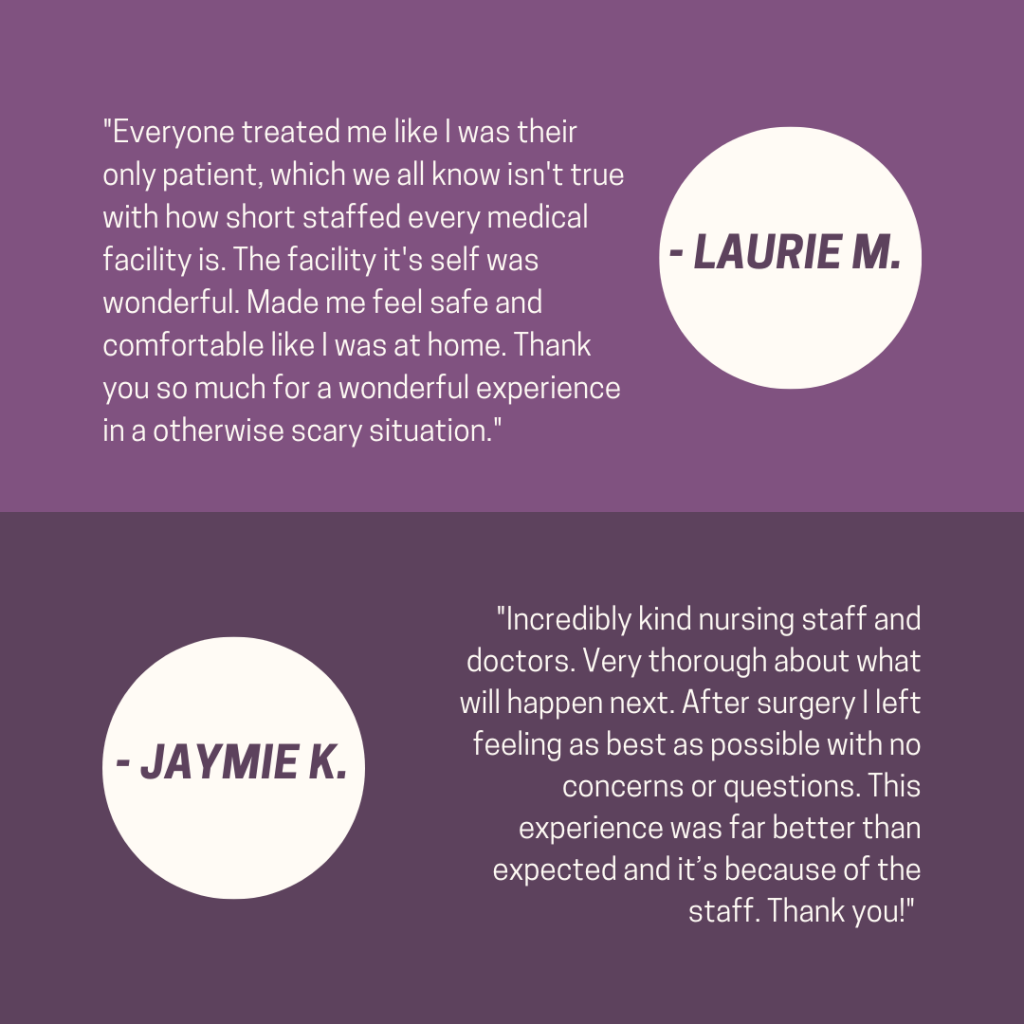 "Everyone treated me like I was their only patient, which we all know isn't true with how short staffed every medical facility is. The facility it's self was wonderful. Made me feel safe and comfortable like I was at home. Thank you so much for a wonderful experience in a otherwise scary situation."

- LAURIE M.

- JAYMIE K.

"Incredibly kind nursing staff and doctors. Very thorough about what will happen next. After surgery I left feeling as best as possible with no concerns or questions. This experience was far better than expected and it's because of the staff. Thank you!"